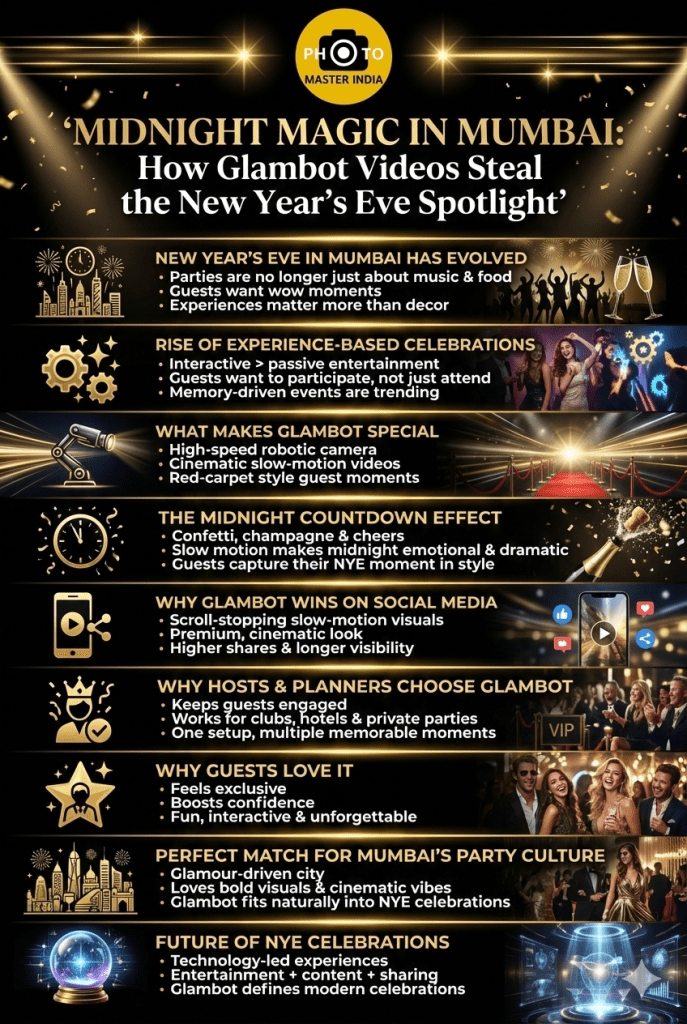 PHOTO MASTER INDIA

'MIDNIGHT MAGIC IN MUMBAI: How Glambot Videos Steal the New Year's Eve Spotlight'

NEW YEAR'S EVE IN MUMBAI HAS EVOLVED
• Parties are no longer just about music & food
• Guests want wow moments
• Experiences matter more than decor

RISE OF EXPERIENCE-BASED CELEBRATIONS
• Interactive > passive entertainment
• Guests want to participate, not just attend
• Memory-driven events are trending

WHAT MAKES GLAMBOT SPECIAL
• High-speed robotic camera
• Cinematic slow-motion videos
• Red-carpet style guest moments

THE MIDNIGHT COUNTDOWN EFFECT
• Confetti, champagne & cheers
• Slow motion makes midnight emotional & dramatic
• Guests capture their NYE moment in style

WHY GLAMBOT WINS ON SOCIAL MEDIA
• Scroll-stopping slow-motion visuals
• Premium, cinematic look
• Higher shares & longer visibility

WHY HOSTS & PLANNERS CHOOSE GLAMBOT
• Keeps guests engaged
• Works for clubs, hotels & private parties
• One setup, multiple memorable moments

VIP

WHY GUESTS LOVE IT
• Feels exclusive
• Boosts confidence
• Fun, interactive & unforgettable

PERFECT MATCH FOR MUMBAI'S PARTY CULTURE
• Glamour-driven city
• Loves bold visuals & cinematic vibes
• Glambot fits naturally into NYE celebrations

FUTURE OF NYE CELEBRATIONS
• Technology-led experiences
• Entertainment + content + sharing
• Glambot defines modern celebrations